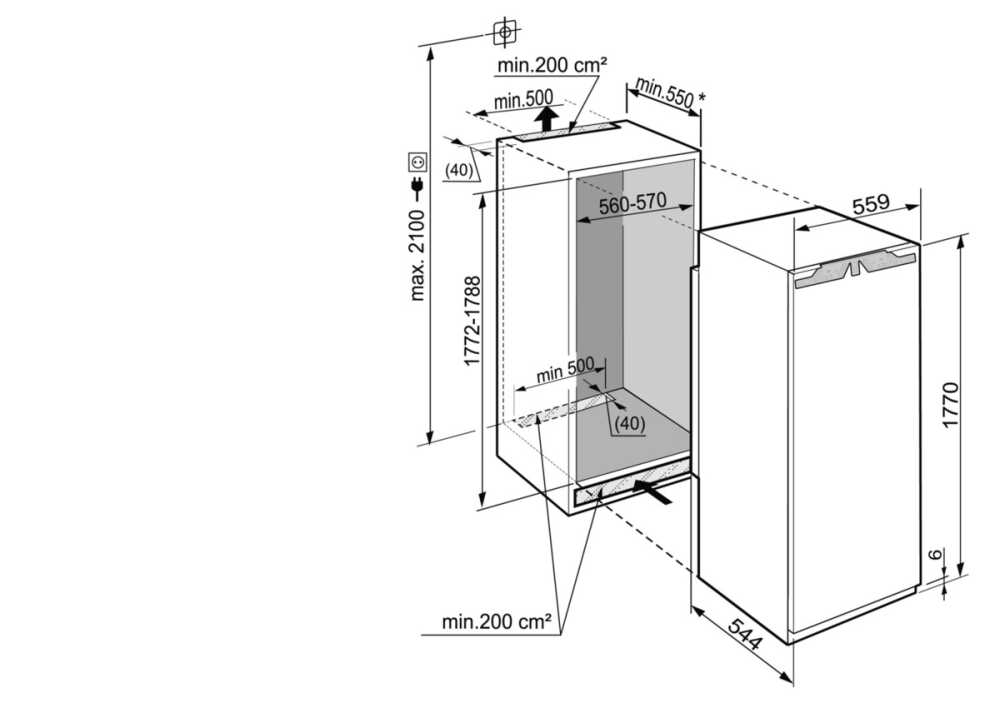 min.200 cm²
min.500
min.550 *
(40)
max. 2100
560-570
559
1772-1788
min 500
(40)
1770
6
min.200 cm²
544