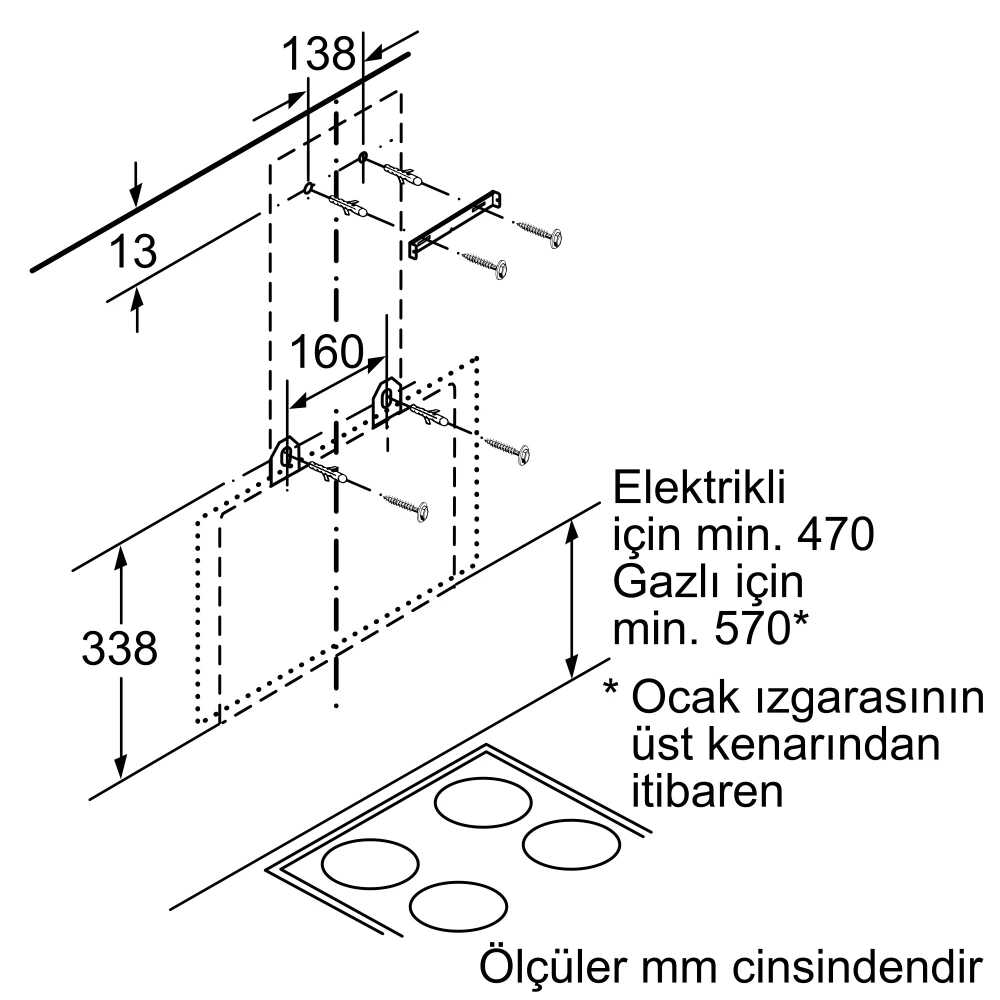 138

13

160

338

Elektrikli için min. 470 Gazlı için min. 570*

* Ocak ızgarasının üst kenarından itibaren

Ölçüler mm cinsindendir