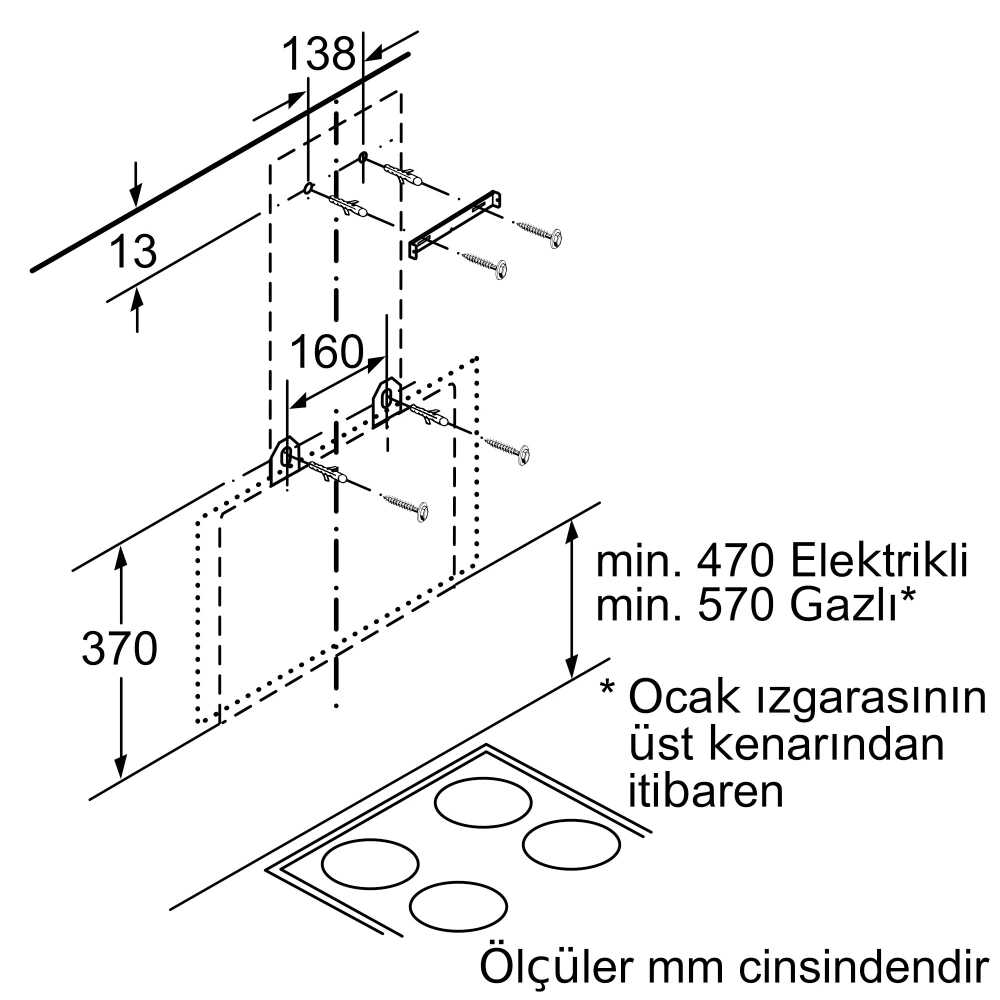 138

13

160

370

min. 470 Elektrikli
min. 570 Gazlı*

* Ocak ızgarasının üst kenarından itibaren

Ölçüler mm cinsindendir