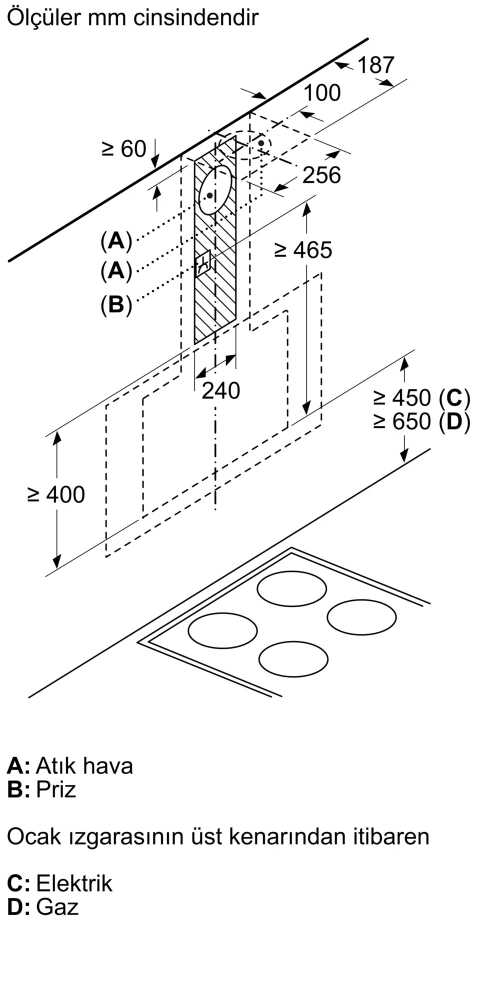 Ölçüler mm cinsindendir

187
100
≥ 60
256
(A)
(A)
(B)
≥ 465
240
≥ 450 (C)
≥ 650 (D)
≥ 400

A: Atık hava
B: Priz

Ocak ızgarasının üst kenarından itibaren

C: Elektrik
D: Gaz