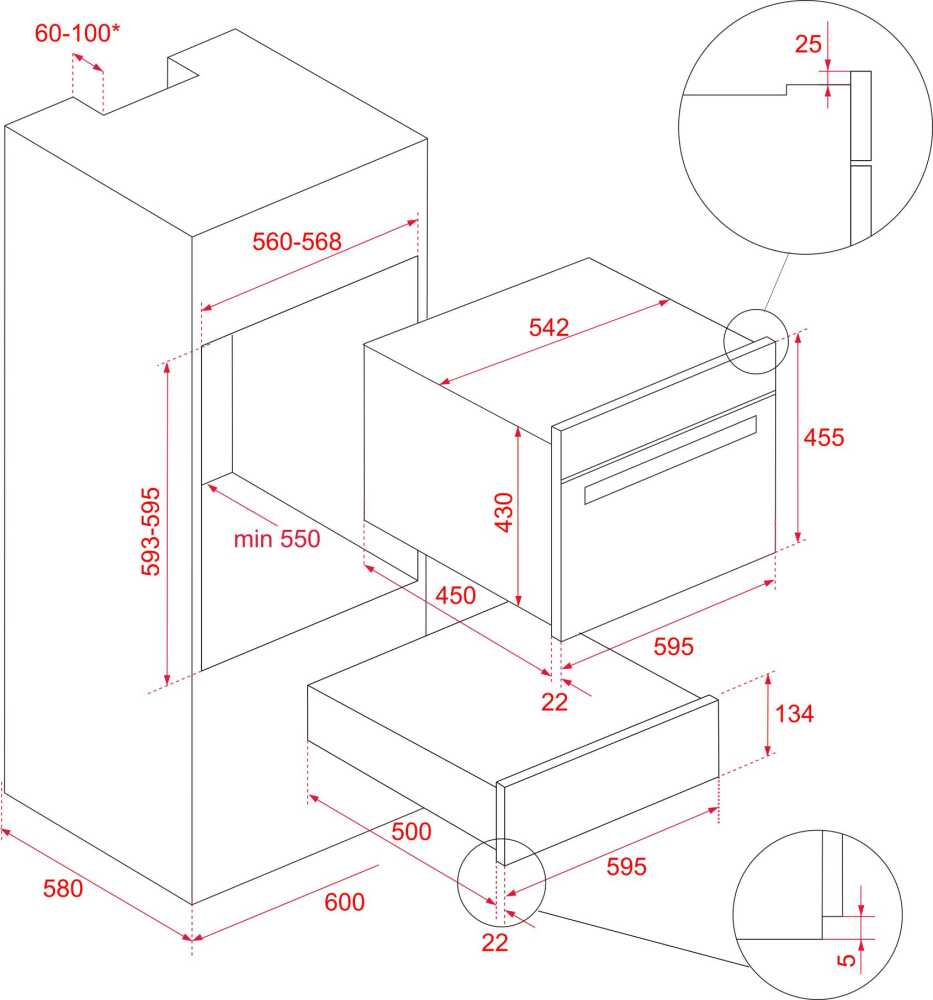 60-100*

25

560-568

542

455

593-595

430

min 550

450

595

22

134

500

595

580

600

22

5