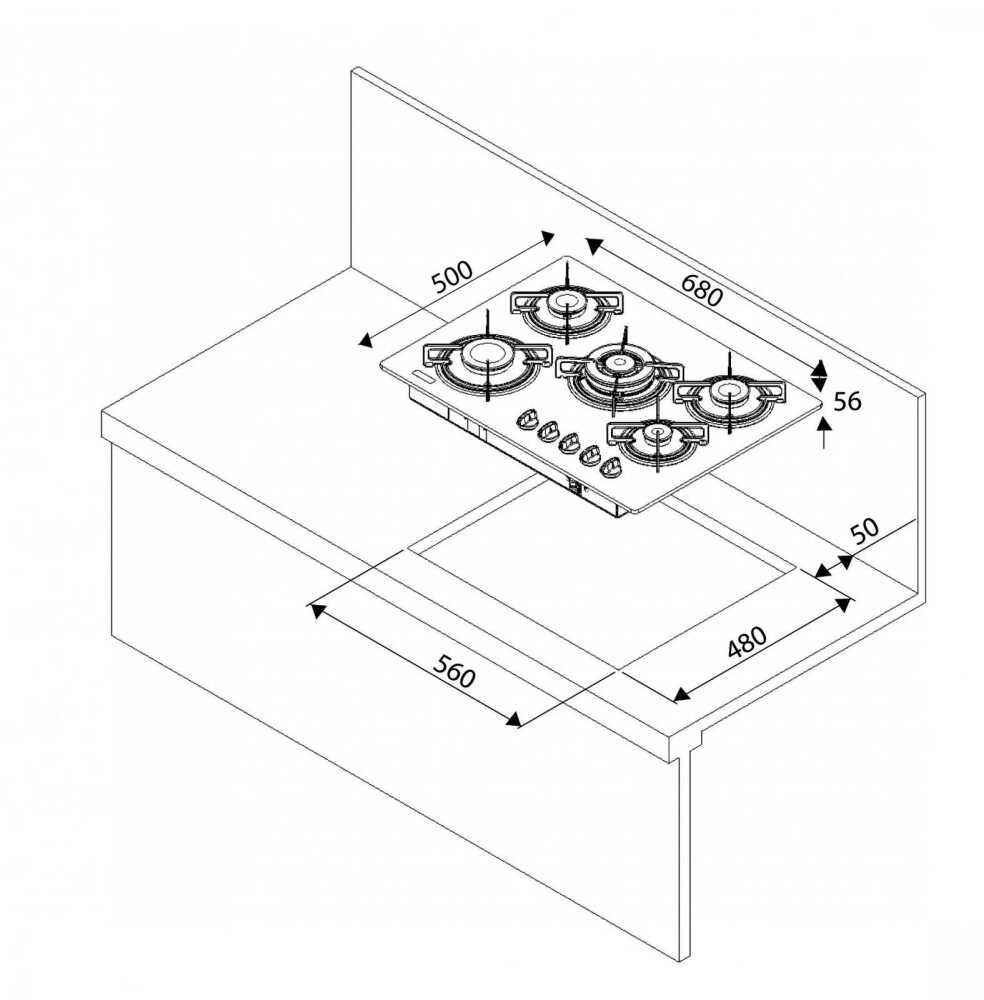 500
680
56
50
480
560